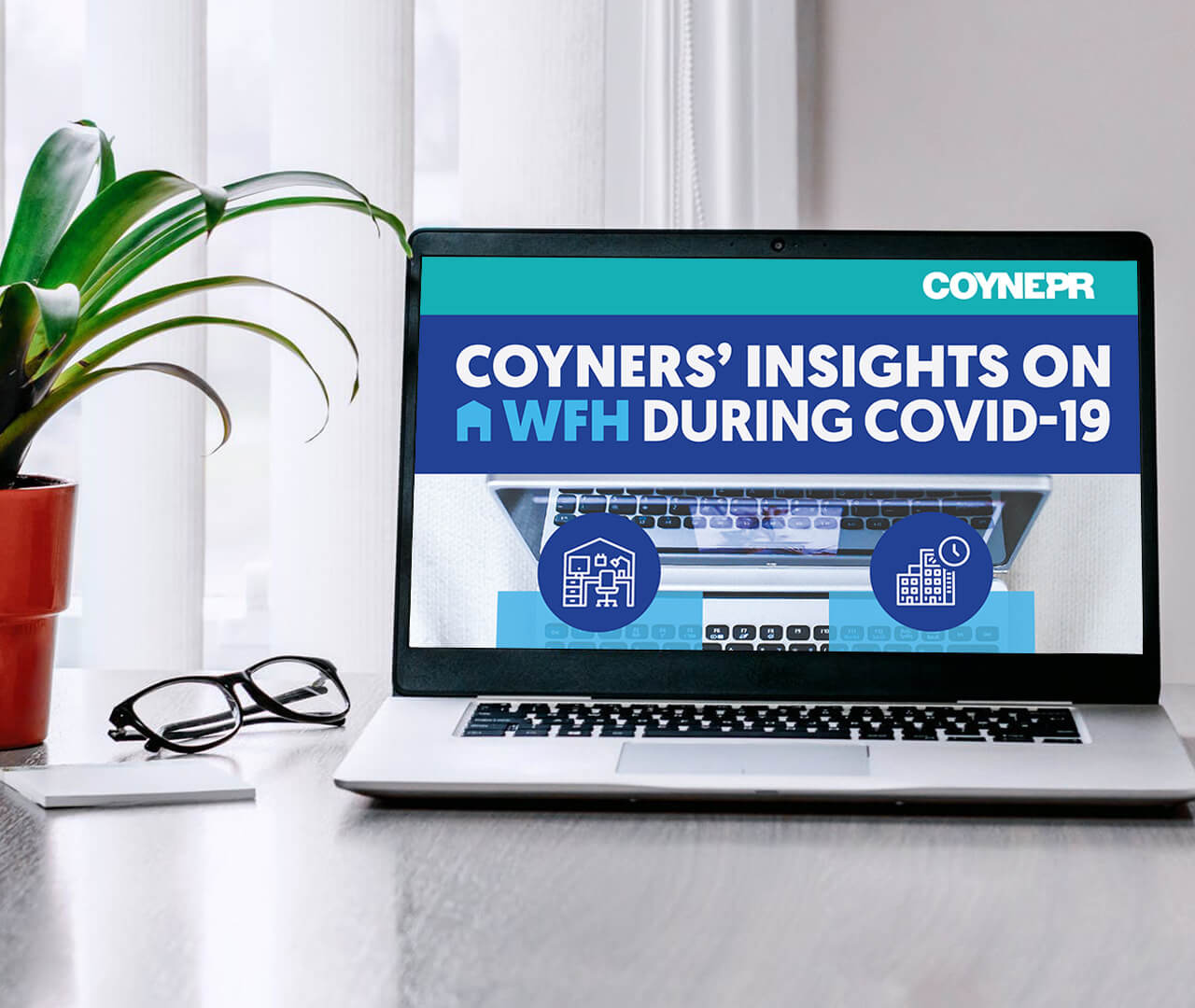 COYNEPR

COYNERS' INSIGHTS ON WFH DURING COVID-19